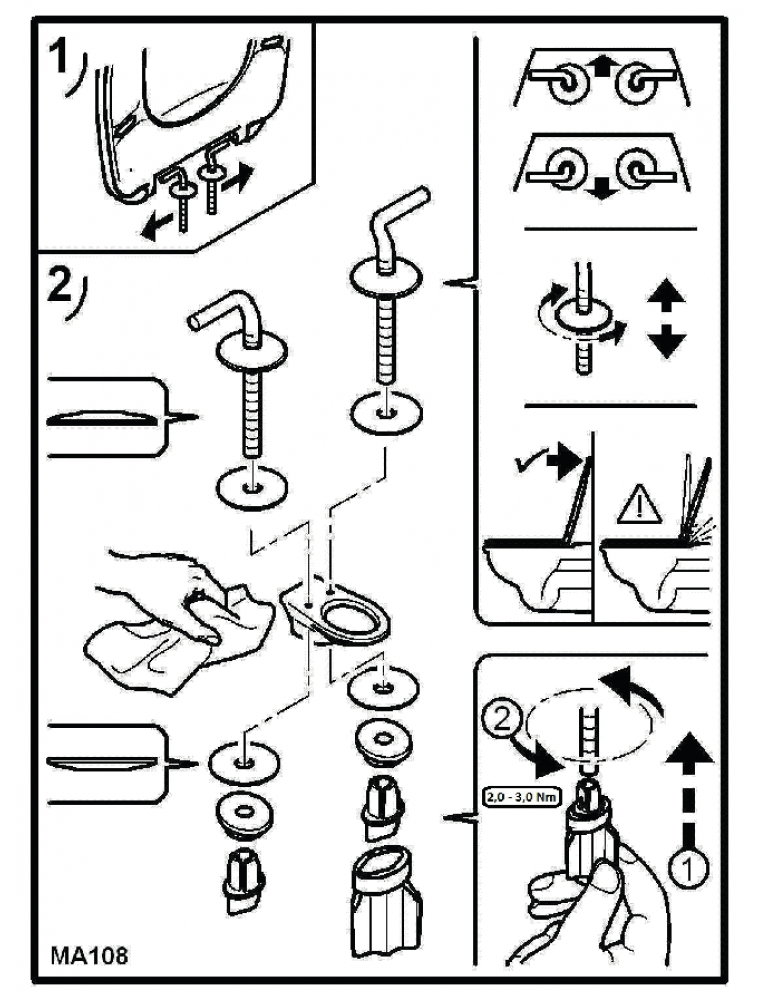 1)

2)

2

2,0 - 3,0 Nm

1

MA108