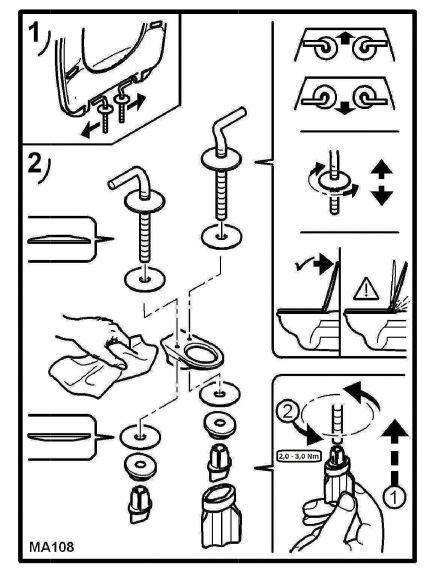 1)

2)

2

2,0 - 3,0 Nm

1

MA108